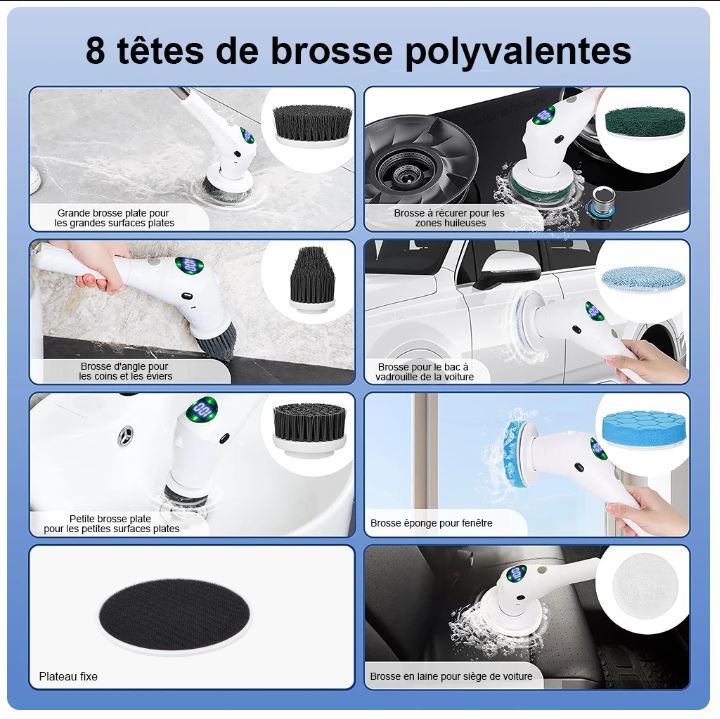 8 têtes de brosse polyvalentes

Grande brosse plate pour les grandes surfaces plates

Brosse à récurer pour les zones huileuses

Brosse d'angle pour les coins et les éviers

Brosse pour le bac à vadrouille de la voiture

Petite brosse plate pour les petites surfaces plates

Brosse éponge pour fenêtre

Plateau fixe

Brosse en laine pour siège de voiture