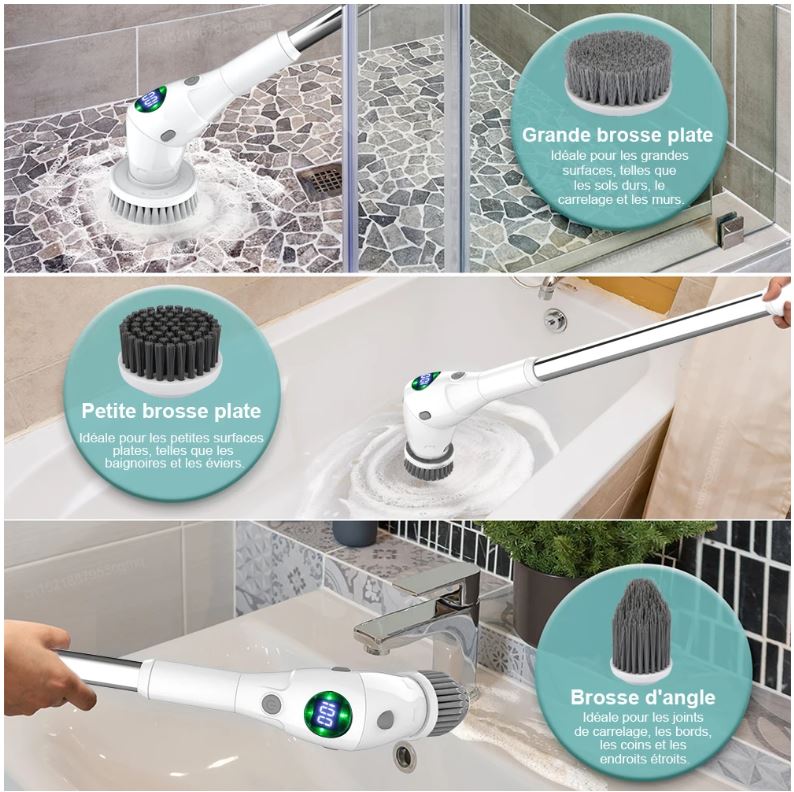 Grande brosse plate
Idéale pour les grandes surfaces, telles que les sols durs, le carrelage et les murs.

Petite brosse plate
Idéale pour les petites surfaces plates, telles que les baignoires et les éviers.

Brosse d'angle
Idéale pour les joints de carrelage, les bords, les coins et les endroits étroits