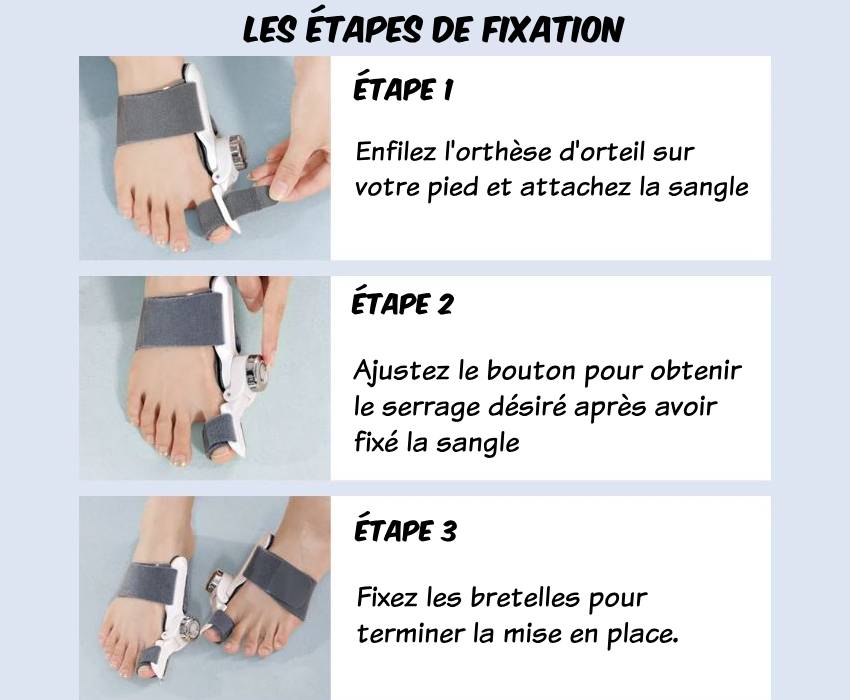 LES ÉTAPES DE FIXATION

ÉTAPE 1

Enfilez l'orthèse d'orteil sur votre pied et attachez la sangle

ÉTAPE 2

Ajustez le bouton pour obtenir le serrage désiré après avoir fixé la sangle

ÉTAPE 3

Fixez les bretelles pour terminer la mise en place.