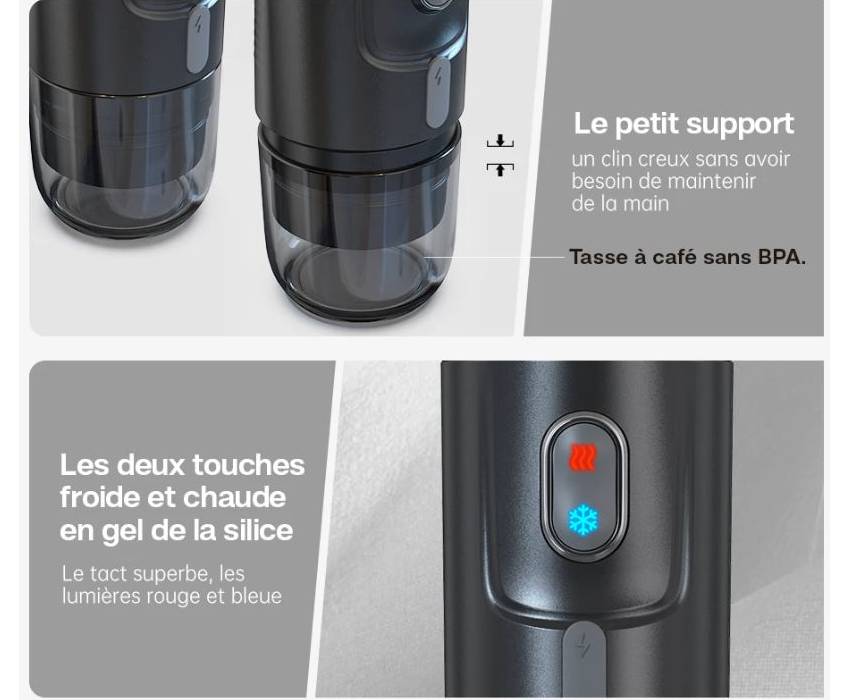 Le petit support
un clin creux sans avoir besoin de maintenir de la main

Tasse à café sans BPA.

Les deux touches froide et chaude en gel de la silice

Le tact superbe, les lumières rouge et bleue