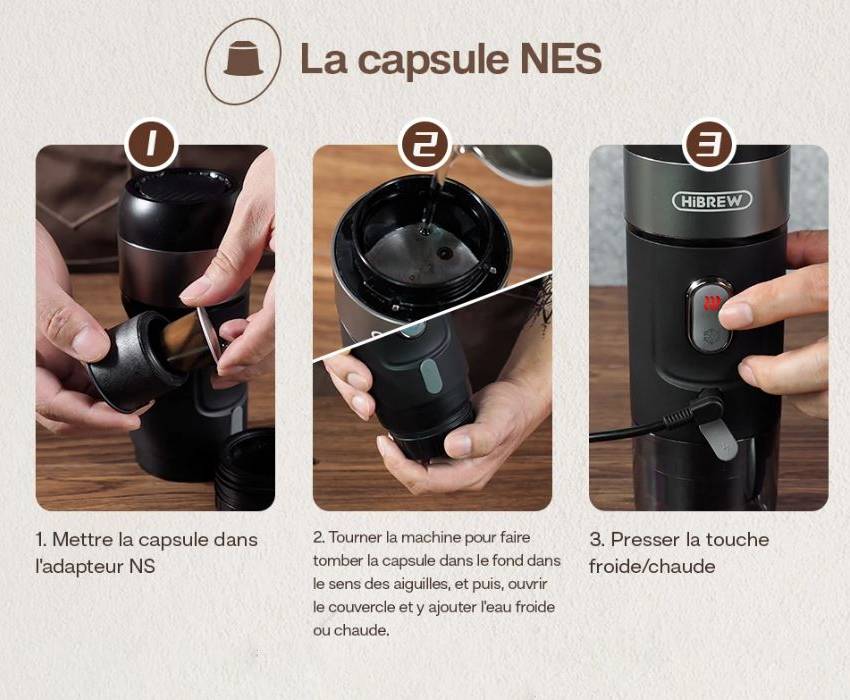 La capsule NES

1

2

3

HiBREW

1. Mettre la capsule dans l'adapteur NS

2. Tourner la machine pour faire tomber la capsule dans le fond dans le sens des aiguilles, et puis, ouvrir le couvercle et y ajouter l'eau froide ou chaude.

3. Presser la touche froide/chaude