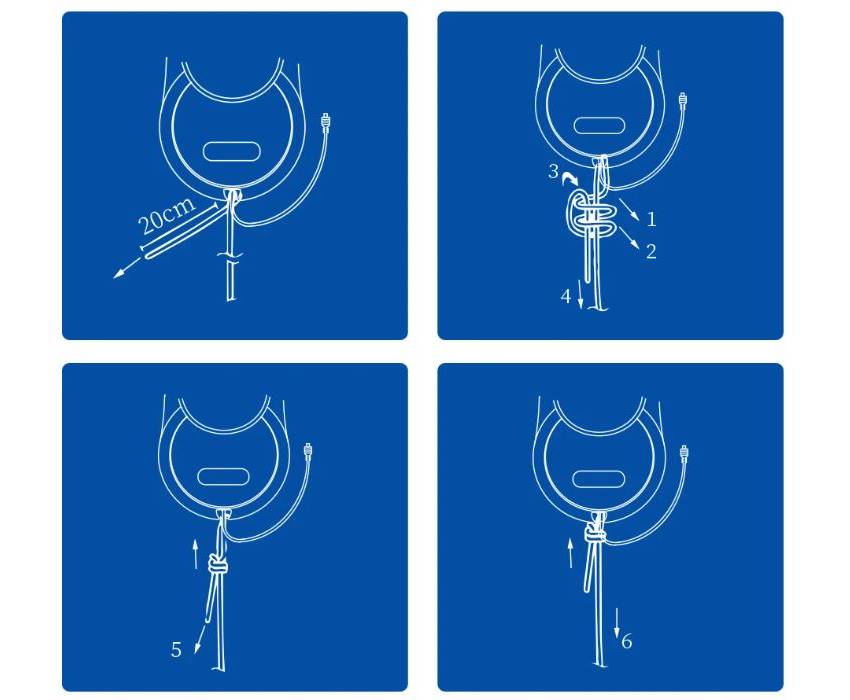 20cm

3
1
2
4

5

6