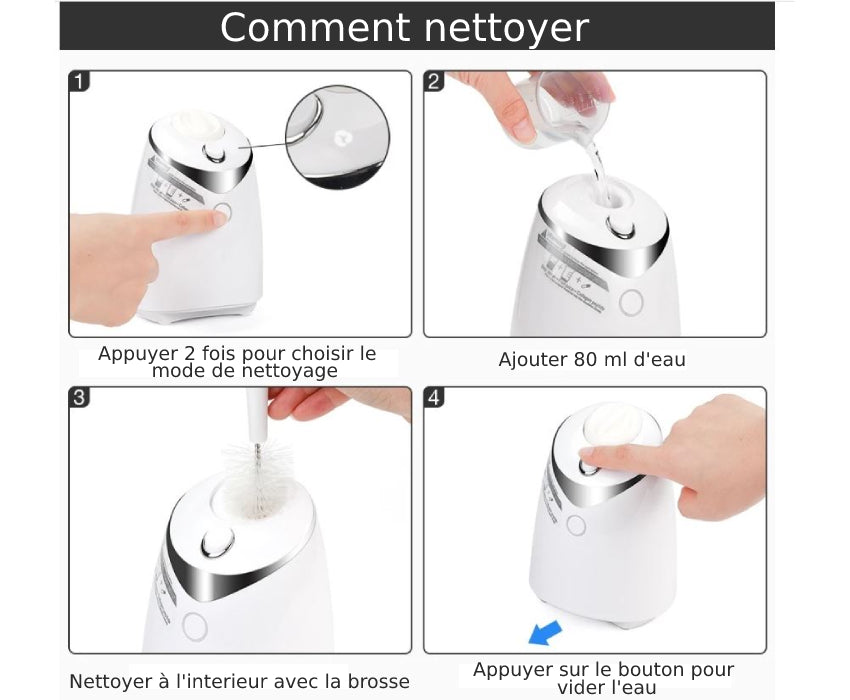 Comment nettoyer

1

Appuyer 2 fois pour choisir le mode de nettoyage

2

Ajouter 80 ml d'eau

3

Nettoyer à l'interieur avec la brosse

4

Appuyer sur le bouton pour vider l'eau