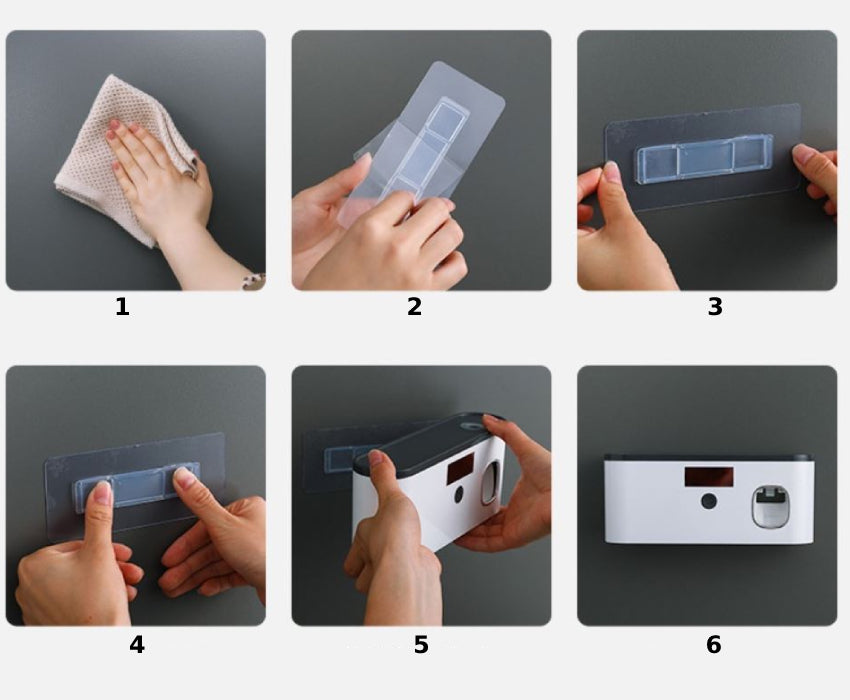 1

2

3

4

5

6