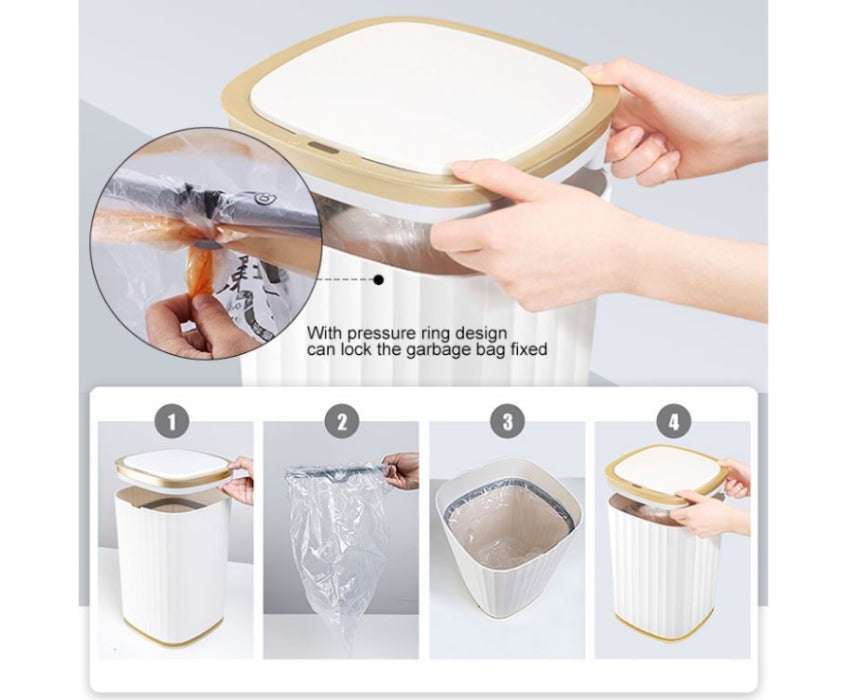 With pressure ring design
can lock the garbage bag fixed

1

2

3

4