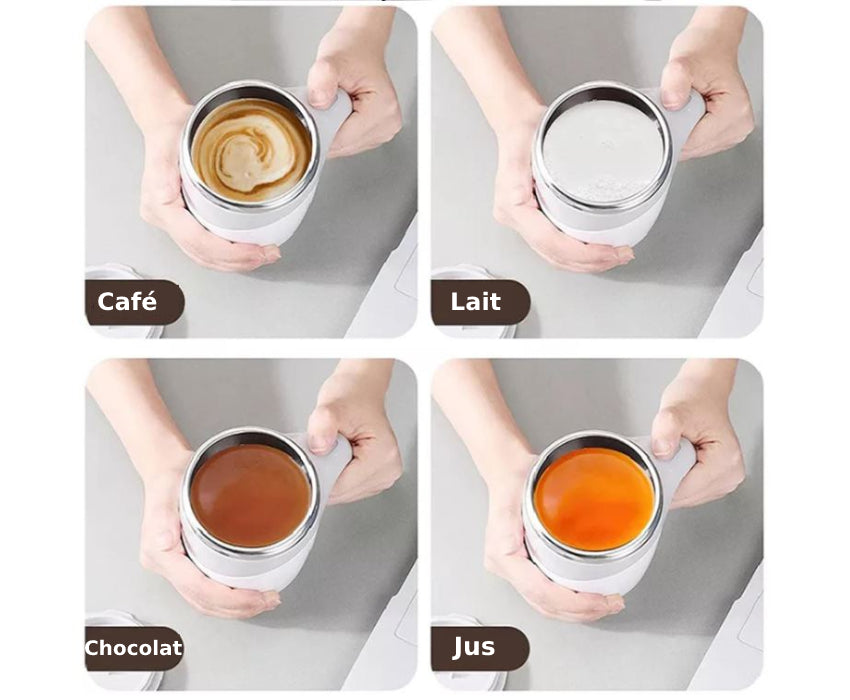 Café

Lait

Chocolat

Jus