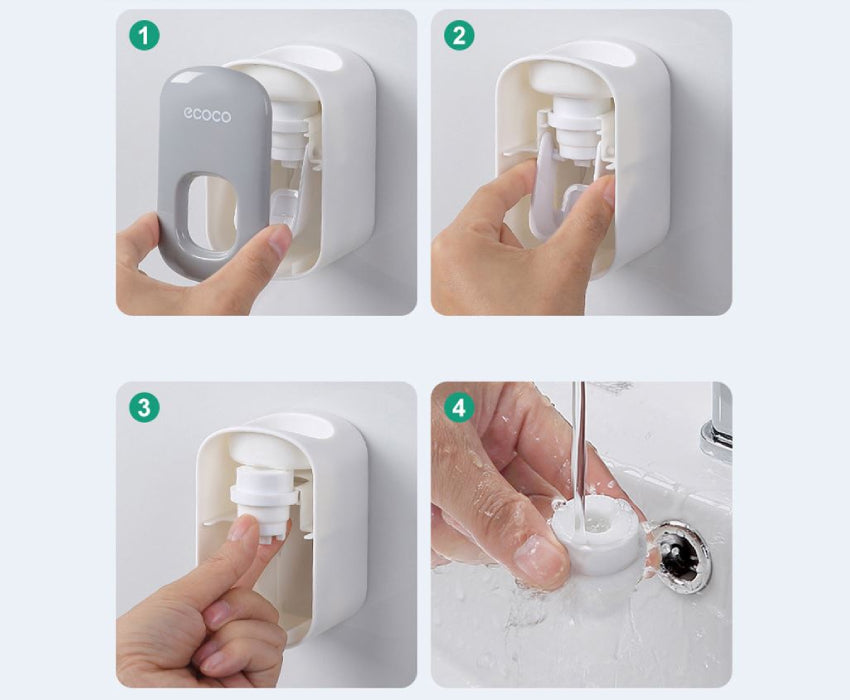 1

ecoco

2

3

4